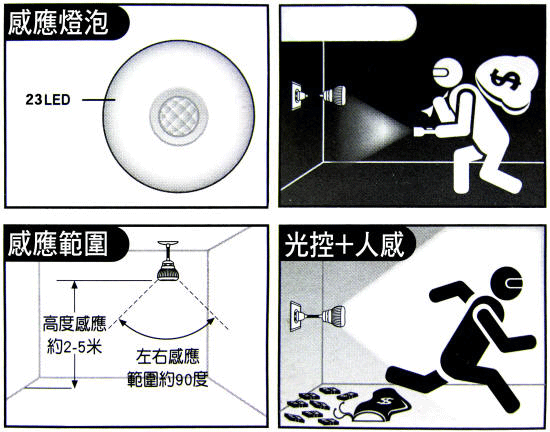 感應燈泡

23LED

$

感應範圍

高度感應
約2-5米

左右感應
範圍約90度

光控+人感

$