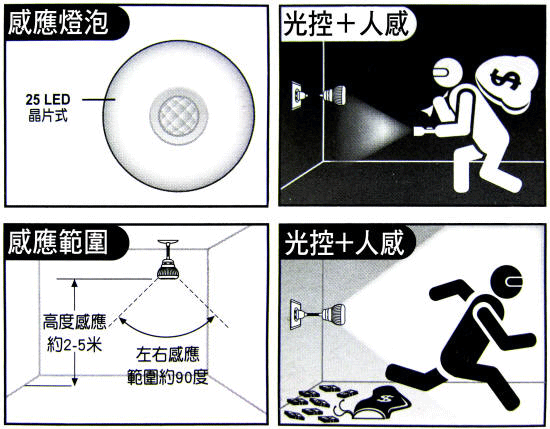 感應燈泡

25 LED
晶片式

光控＋人感

$

感應範圍

高度感應
約2-5米

左右感應
範圍約90度

光控＋人感

$